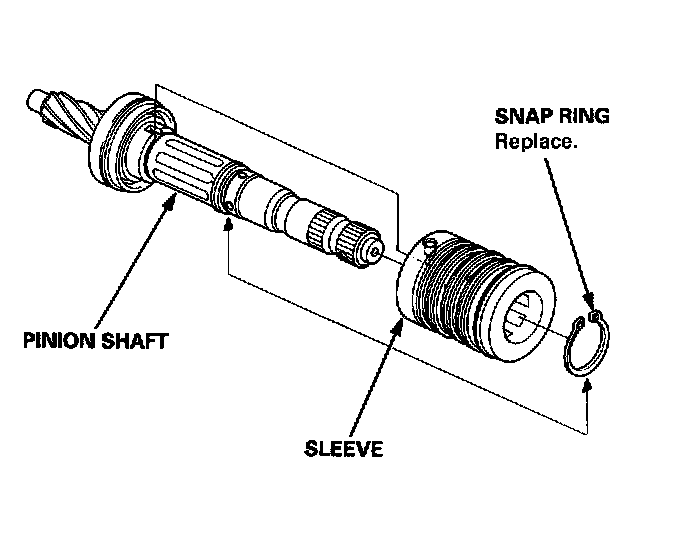 SNAP RING
Replace.

PINION SHAFT

SLEEVE