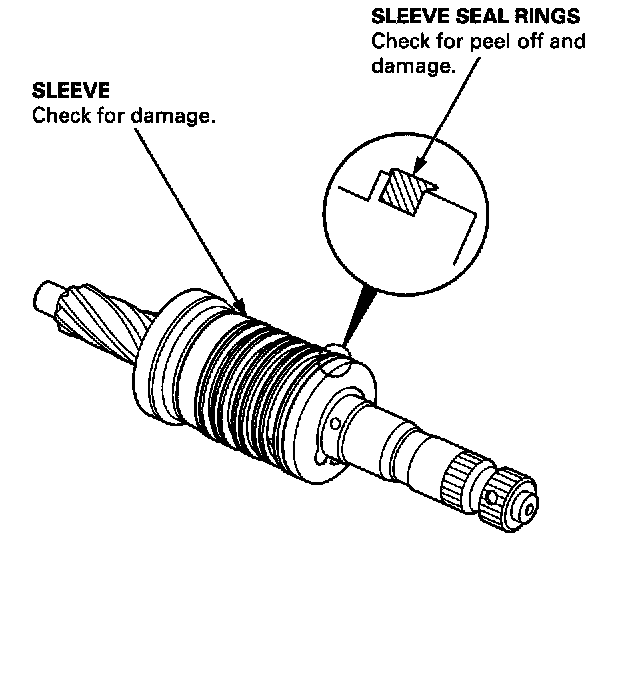 SLEEVE SEAL RINGS
Check for peel off and damage.

SLEEVE
Check for damage.