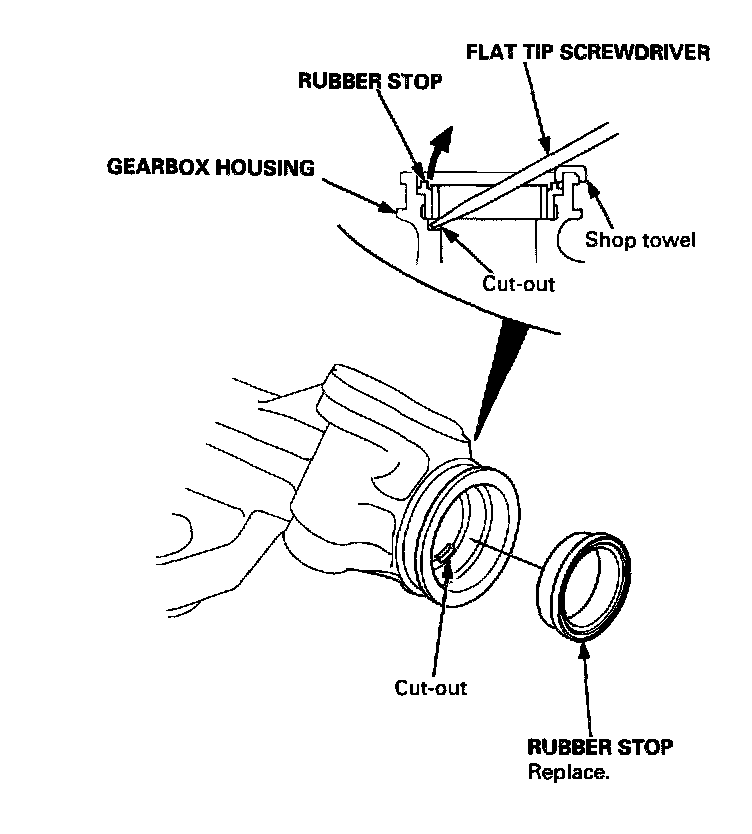 FLAT TIP SCREWDRIVER
RUBBER STOP
GEARBOX HOUSING
Shop towel
Cut-out
Cut-out
RUBBER STOP
Replace.