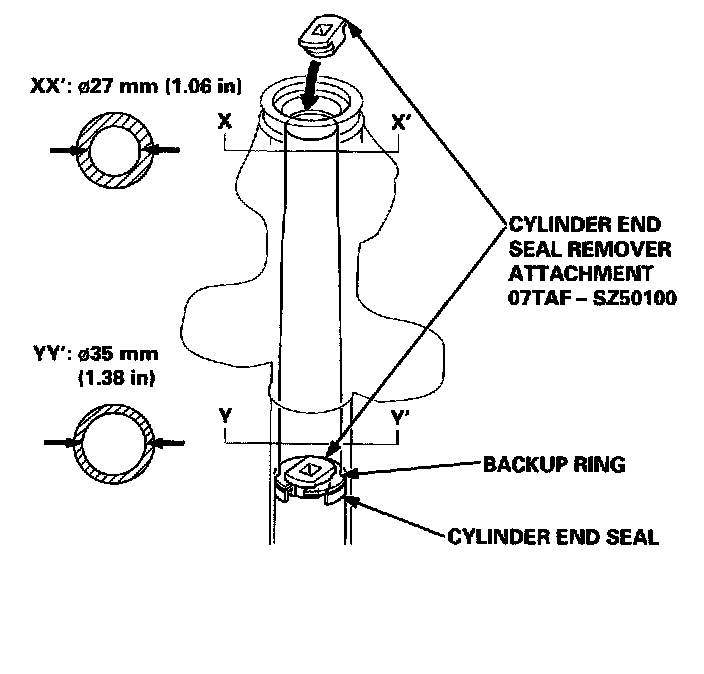 XX': ø27 mm (1.06 in)

X

X'

CYLINDER END SEAL REMOVER ATTACHMENT 07TAF – SZ50100

YY': ø35 mm (1.38 in)

Y

Y'

BACKUP RING

CYLINDER END SEAL