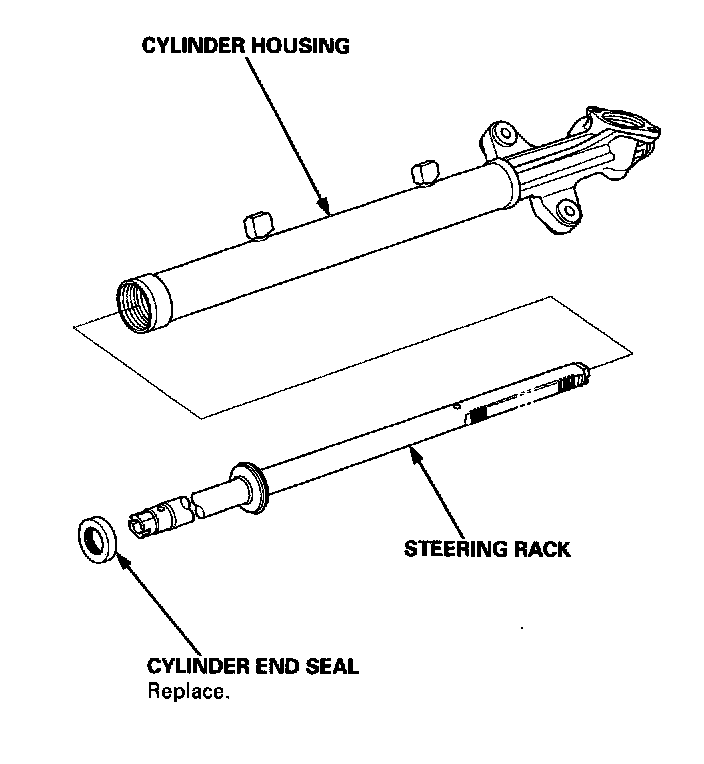 CYLINDER HOUSING

STEERING RACK

CYLINDER END SEAL
Replace.