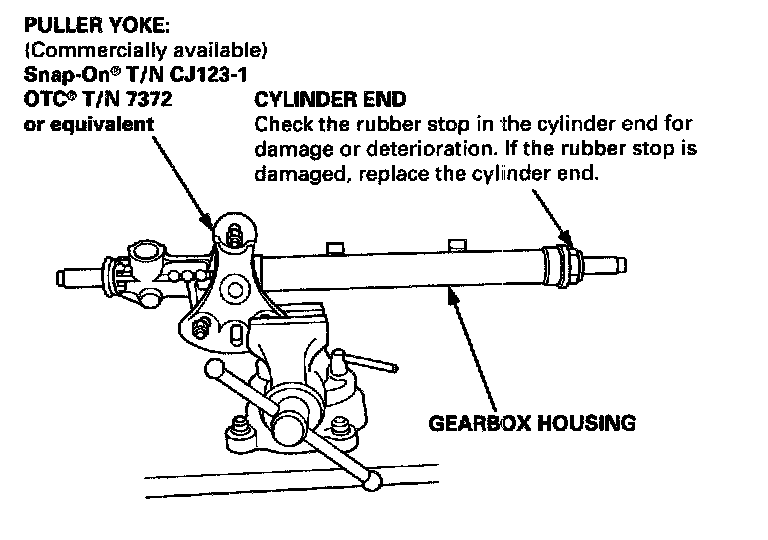 PULLER YOKE:
(Commercially available)
Snap-On® T/N CJ123-1
OTC® T/N 7372
or equivalent

CYLINDER END
Check the rubber stop in the cylinder end for damage or deterioration. If the rubber stop is damaged, replace the cylinder end.

GEARBOX HOUSING