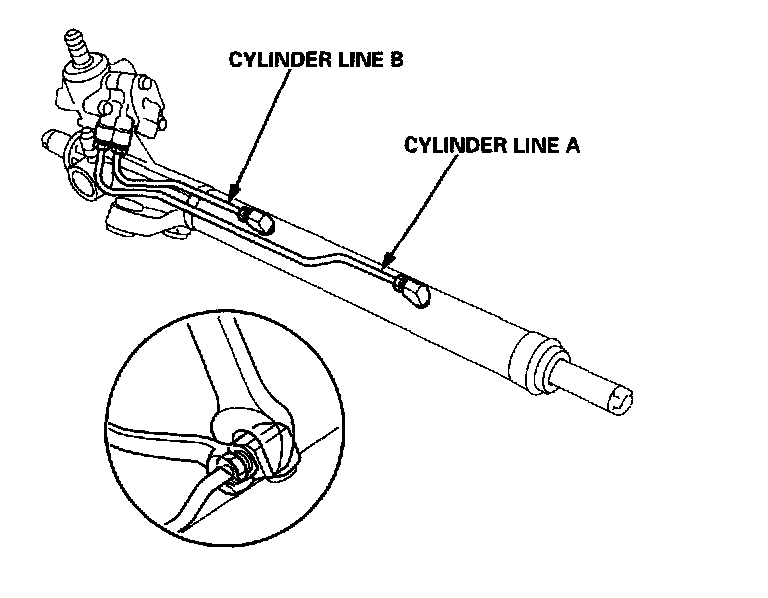 CYLINDER LINE B

CYLINDER LINE A