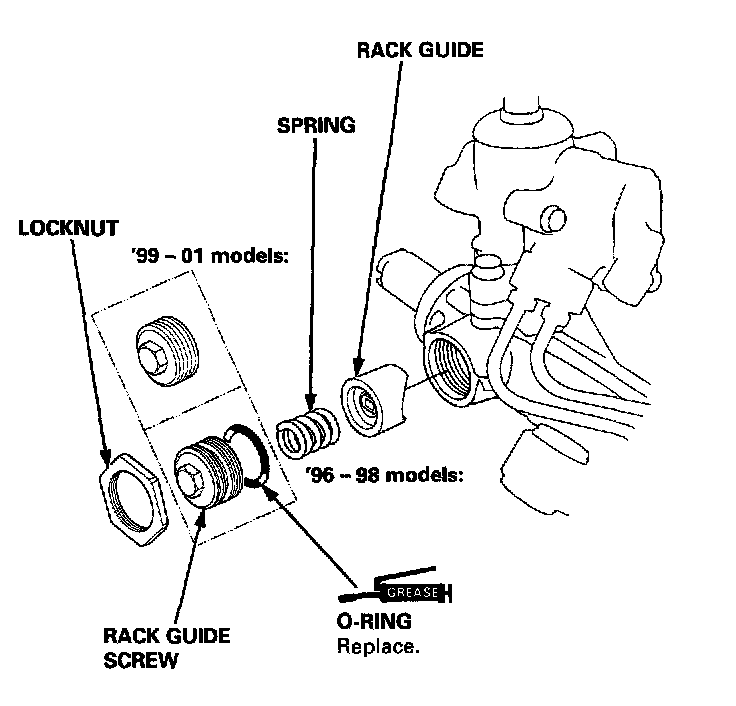 RACK GUIDE

SPRING

LOCKNUT

'99 – 01 models:

'96 – 98 models:

GREASE

O-RING
Replace.

RACK GUIDE
SCREW