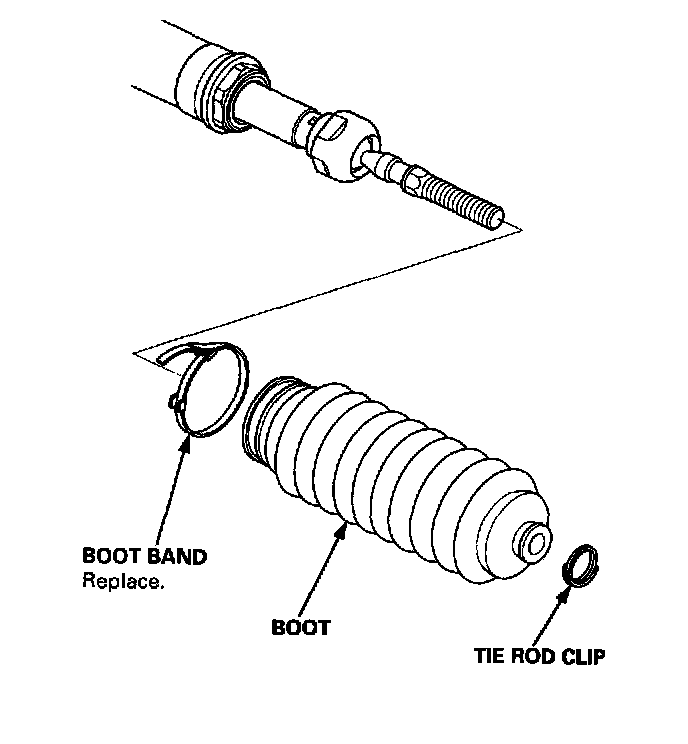 BOOT BAND
Replace.

BOOT

TIE ROD CLIP