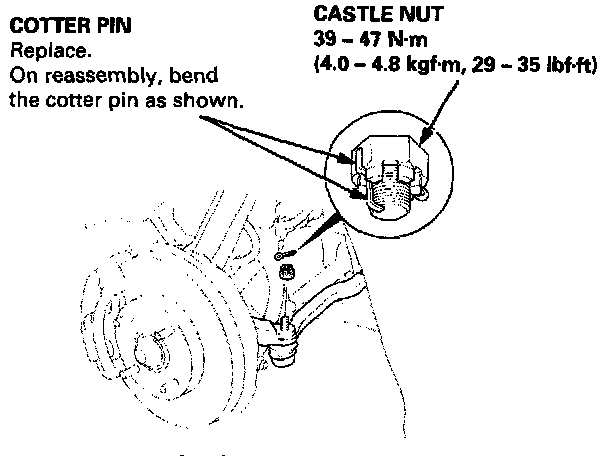 COTTER PIN
Replace.
On reassembly, bend the cotter pin as shown.

CASTLE NUT
39 – 47 N·m
(4.0 – 4.8 kgf·m, 29 – 35 lbf·ft)