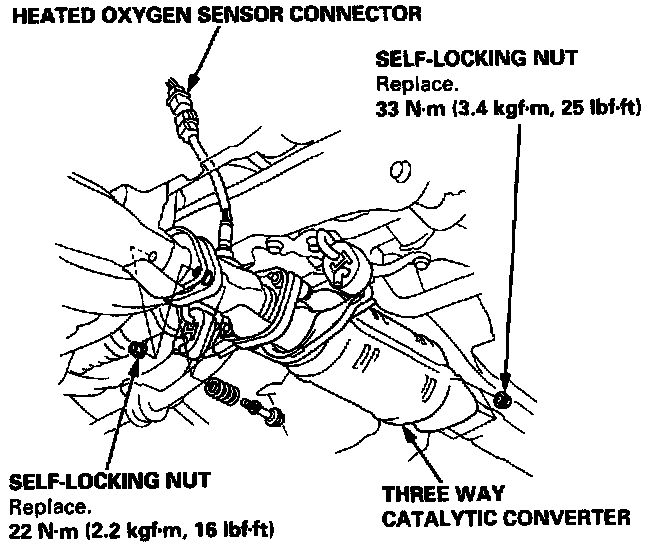 HEATED OXYGEN SENSOR CONNECTOR

SELF-LOCKING NUT
Replace.
33 N·m (3.4 kgf·m, 25 lbf·ft)

SELF-LOCKING NUT
Replace.
22 N·m (2.2 kgf·m, 16 lbf·ft)

THREE WAY
CATALYTIC CONVERTER