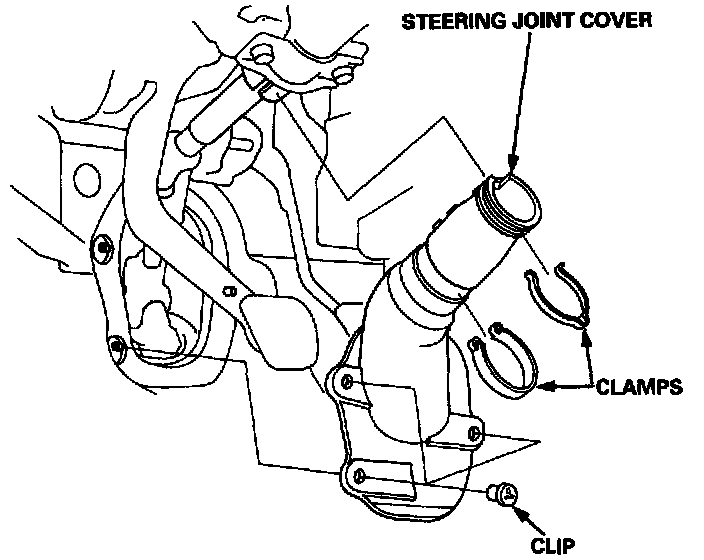 STEERING JOINT COVER

CLAMPS

CLIP