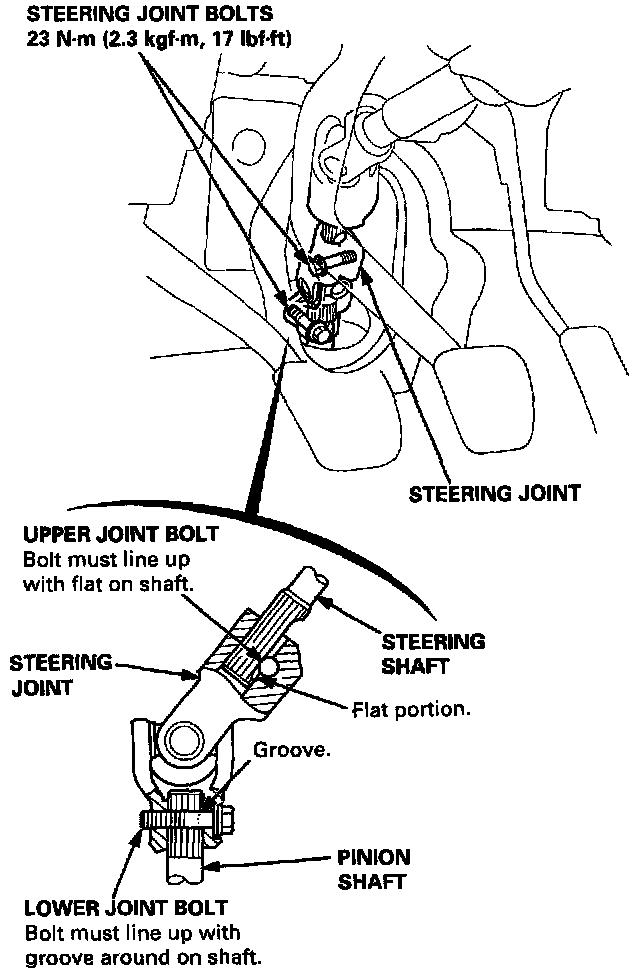 STEERING JOINT BOLTS
23 N·m (2.3 kgf·m, 17 lbf·ft)

STEERING JOINT

UPPER JOINT BOLT
Bolt must line up with flat on shaft.

STEERING SHAFT

STEERING JOINT

Flat portion.

Groove.

PINION SHAFT

LOWER JOINT BOLT
Bolt must line up with groove around on shaft.