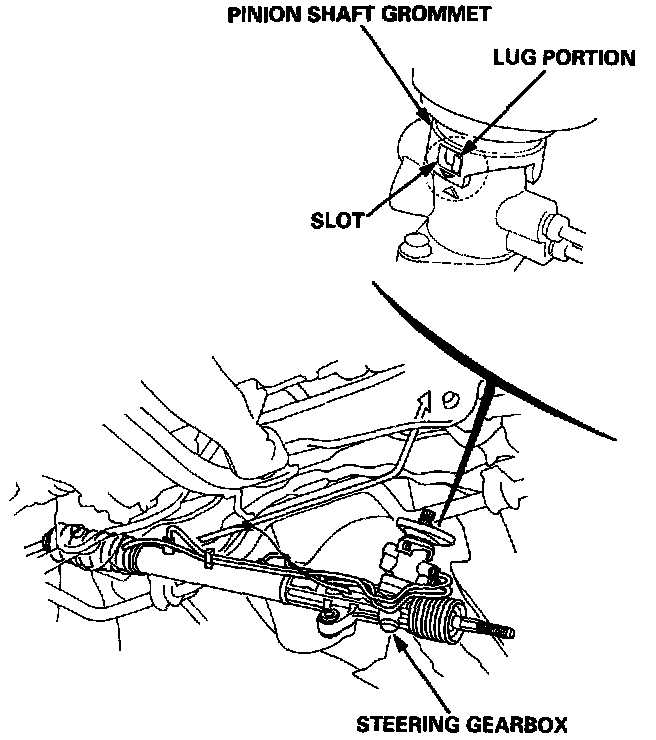 PINION SHAFT GROMMET
LUG PORTION
SLOT
STEERING GEARBOX