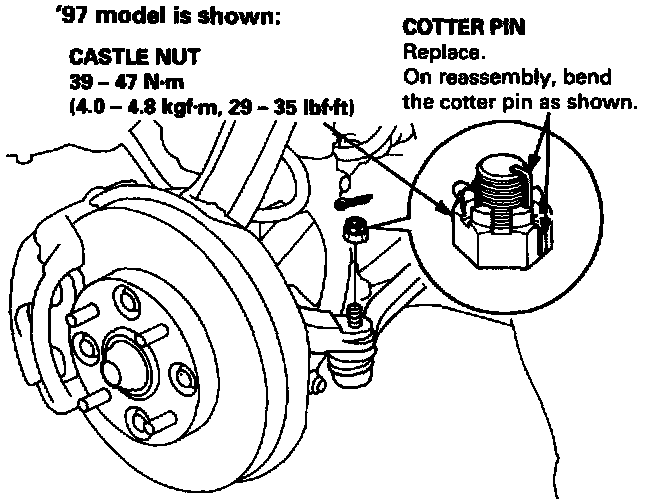 '97 model is shown:

CASTLE NUT
39 – 47 N·m
(4.0 – 4.8 kgf·m, 29 – 35 lbf·ft)

COTTER PIN
Replace.
On reassembly, bend the cotter pin as shown.