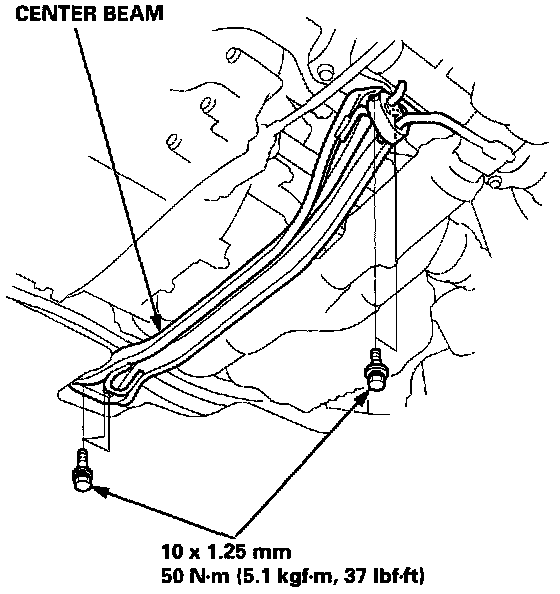 CENTER BEAM

10 x 1.25 mm
50 N·m (5.1 kgf·m, 37 lbf·ft)