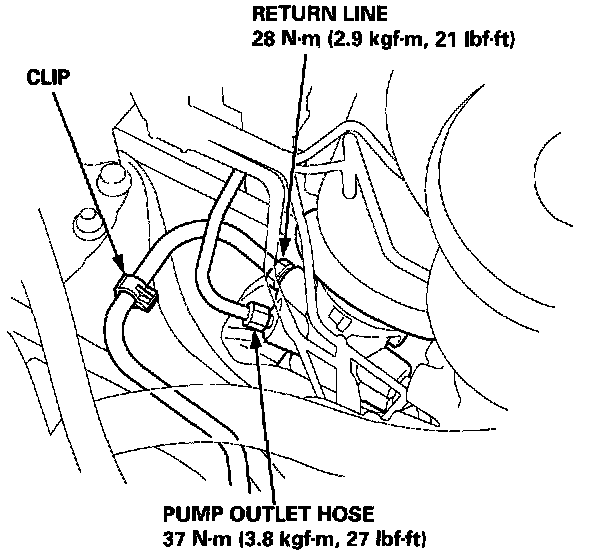 RETURN LINE
28 N·m (2.9 kgf·m, 21 lbf·ft)

CLIP

PUMP OUTLET HOSE
37 N·m (3.8 kgf·m, 27 lbf·ft)