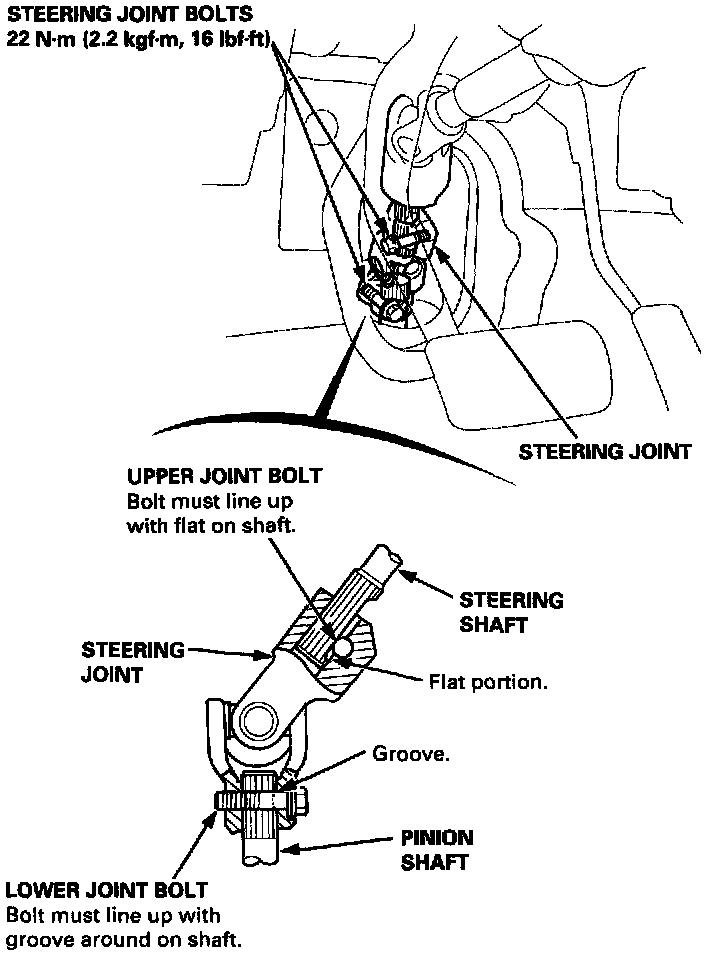 STEERING JOINT BOLTS
22 N·m (2.2 kgf·m, 16 lbf·ft)

STEERING JOINT

UPPER JOINT BOLT
Bolt must line up with flat on shaft.

STEERING SHAFT

STEERING JOINT

Flat portion.

Groove.

PINION SHAFT

LOWER JOINT BOLT
Bolt must line up with groove around on shaft.