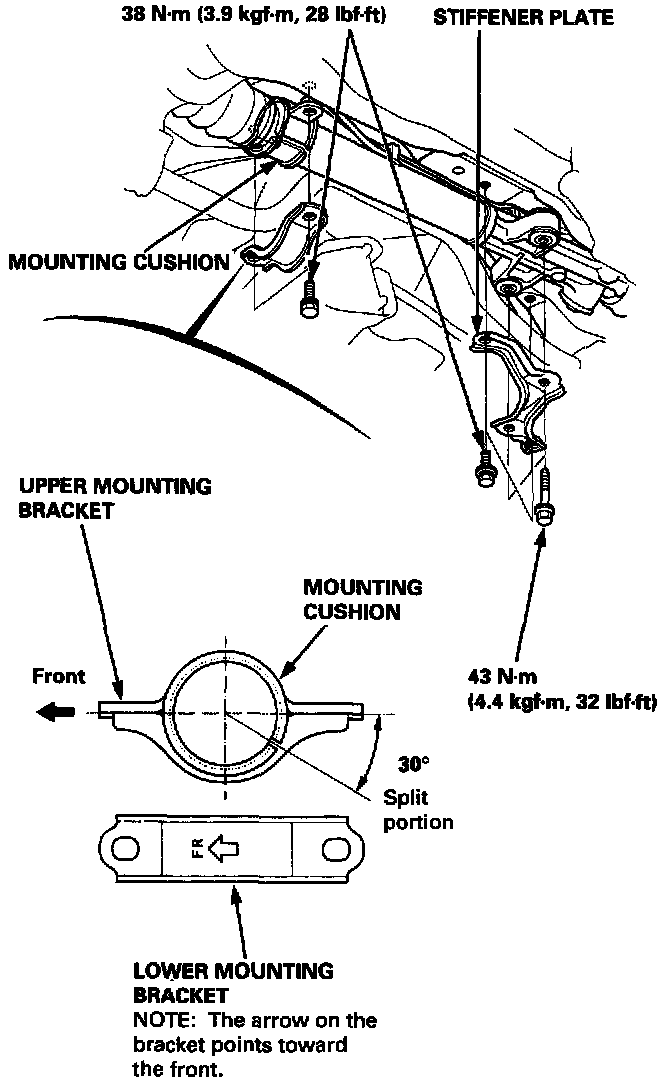 38 N·m (3.9 kgf·m, 28 lbf·ft)

STIFFENER PLATE

MOUNTING CUSHION

UPPER MOUNTING BRACKET

MOUNTING CUSHION

Front

43 N·m (4.4 kgf·m, 32 lbf·ft)

30°

Split portion

FR

LOWER MOUNTING BRACKET
NOTE: The arrow on the bracket points toward the front.