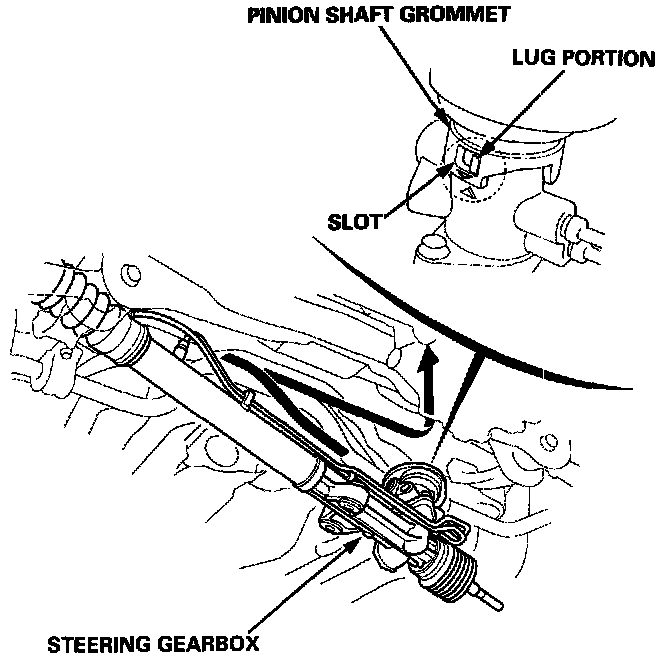 PINION SHAFT GROMMET

LUG PORTION

SLOT

STEERING GEARBOX