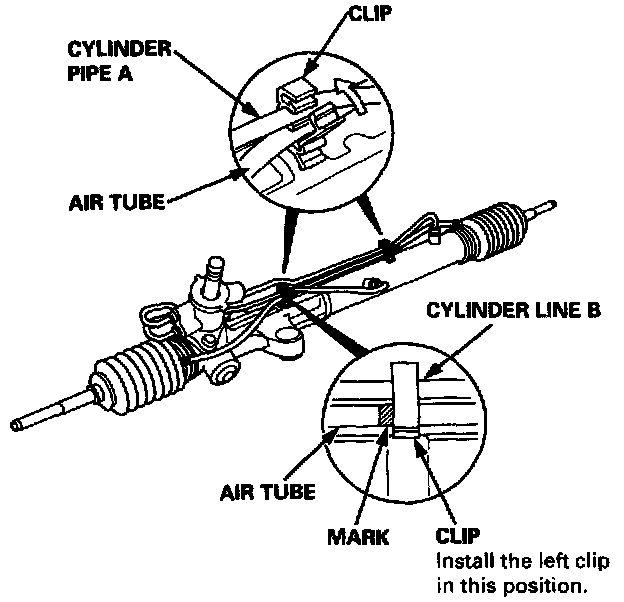 CLIP

CYLINDER PIPE A

AIR TUBE

CYLINDER LINE B

AIR TUBE

MARK

CLIP
Install the left clip in this position.