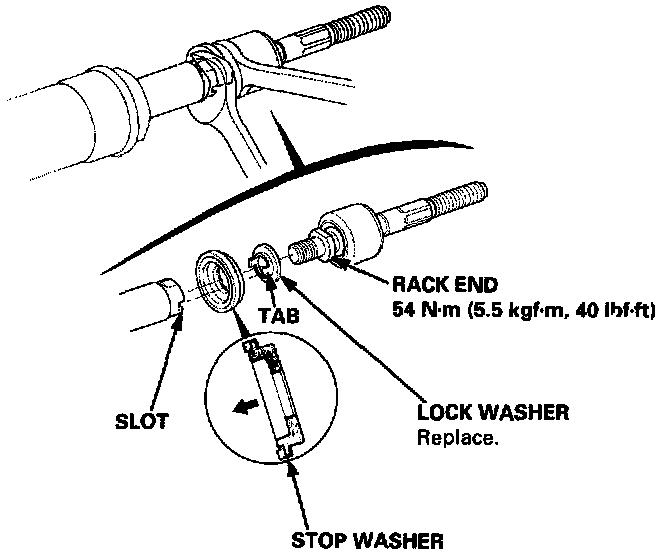 RACK END
54 N·m (5.5 kgf·m, 40 lbf·ft)

TAB

SLOT

LOCK WASHER
Replace.

STOP WASHER