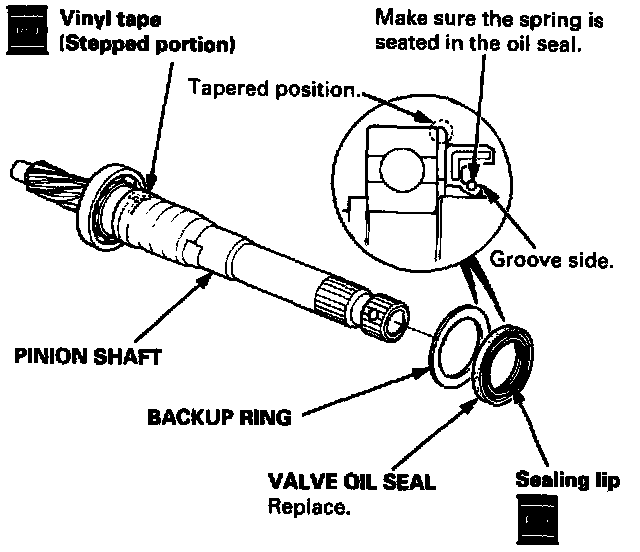 Vinyl tape
(Stepped portion)

Make sure the spring is seated in the oil seal.

Tapered position.

Groove side.

PINION SHAFT

BACKUP RING

VALVE OIL SEAL
Replace.

Sealing lip