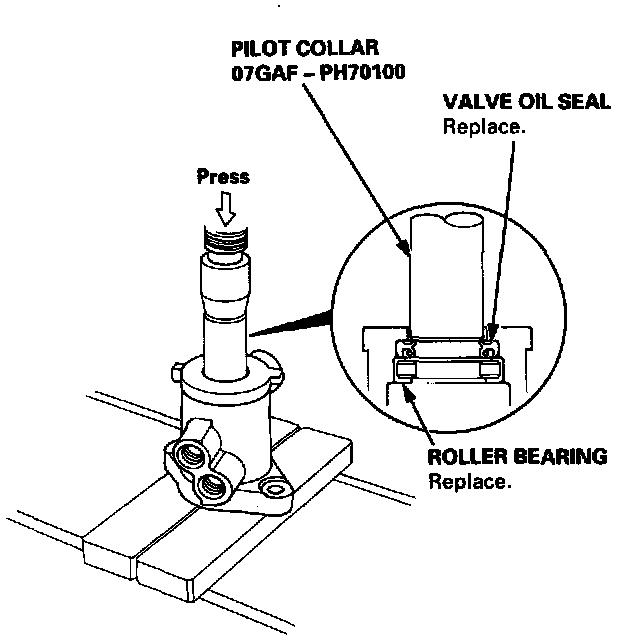 PILOT COLLAR
07GAF – PH70100

VALVE OIL SEAL
Replace.

Press

ROLLER BEARING
Replace.