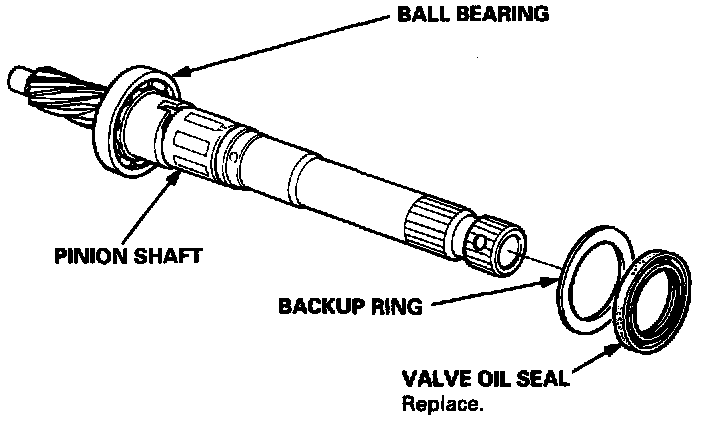 BALL BEARING

PINION SHAFT

BACKUP RING

VALVE OIL SEAL
Replace.