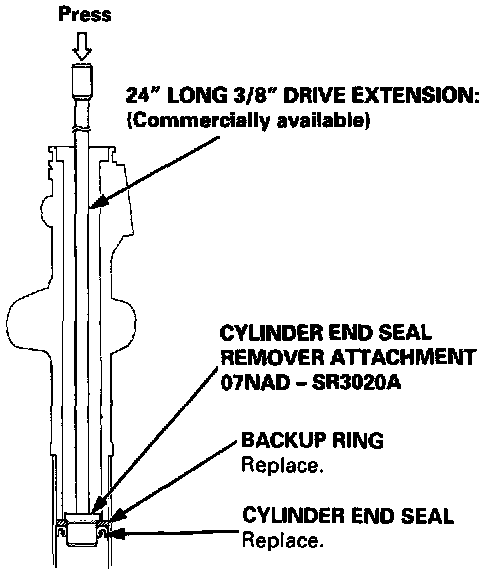 Press

24" LONG 3/8" DRIVE EXTENSION:
(Commercially available)

CYLINDER END SEAL
REMOVER ATTACHMENT
07NAD – SR3020A

BACKUP RING
Replace.

CYLINDER END SEAL
Replace.