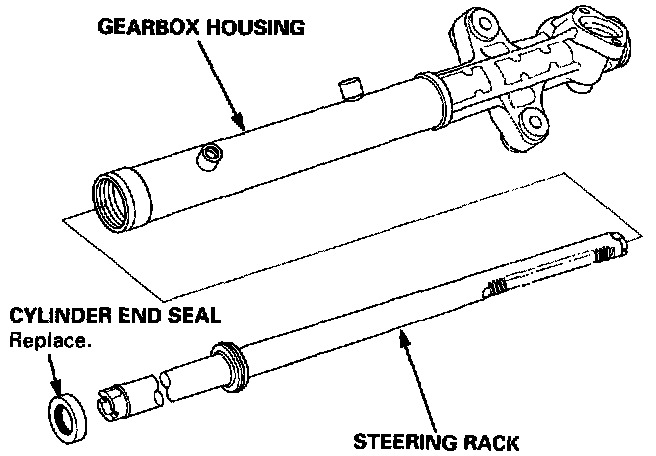 GEARBOX HOUSING

CYLINDER END SEAL
Replace.

STEERING RACK