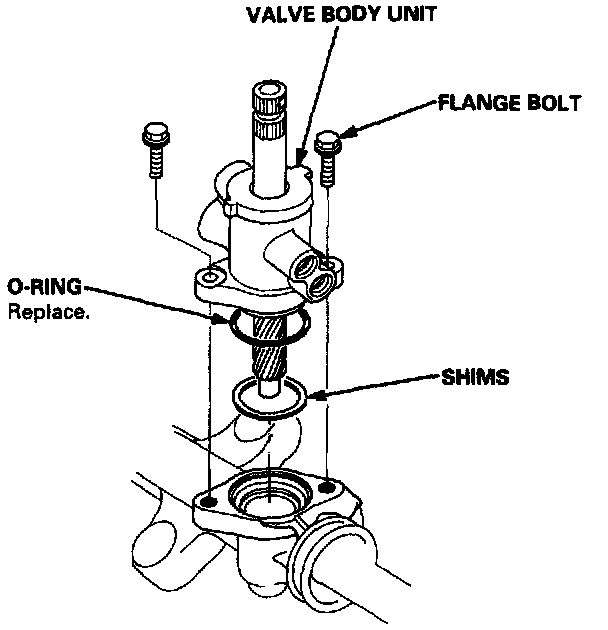 VALVE BODY UNIT

FLANGE BOLT

O-RING
Replace.

SHIMS