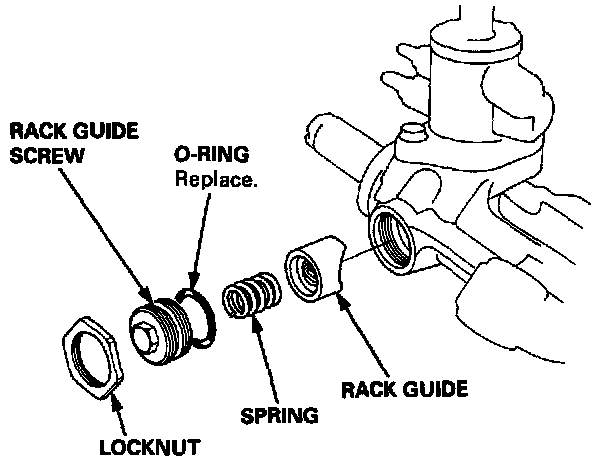 RACK GUIDE SCREW

O-RING
Replace.

RACK GUIDE

SPRING

LOCKNUT