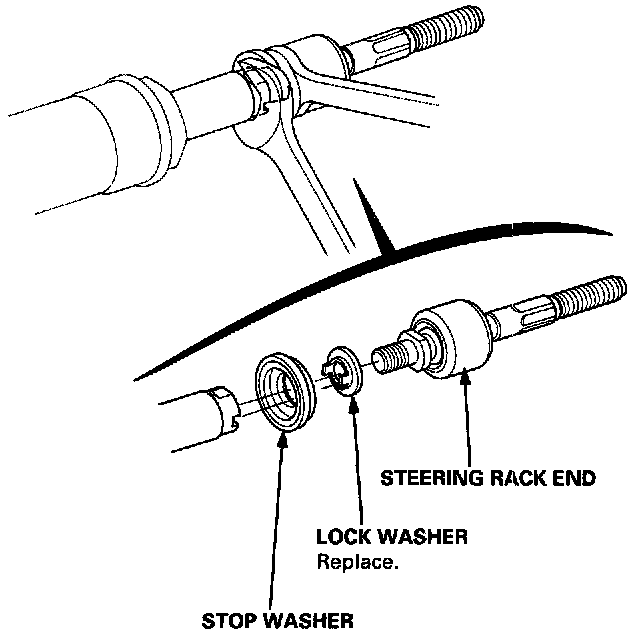 STEERING RACK END

LOCK WASHER
Replace.

STOP WASHER