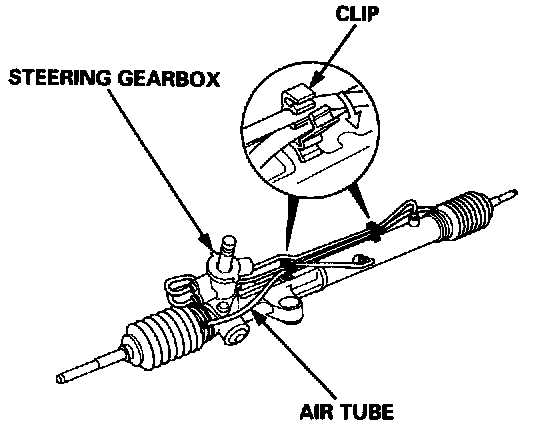 CLIP

STEERING GEARBOX

AIR TUBE