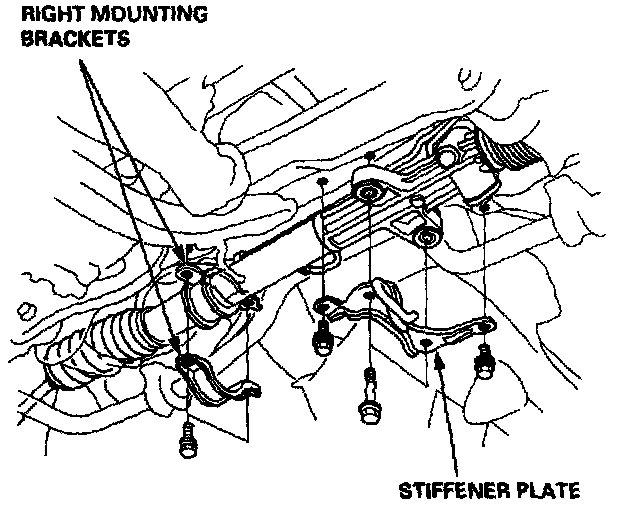 RIGHT MOUNTING BRACKETS

STIFFENER PLATE