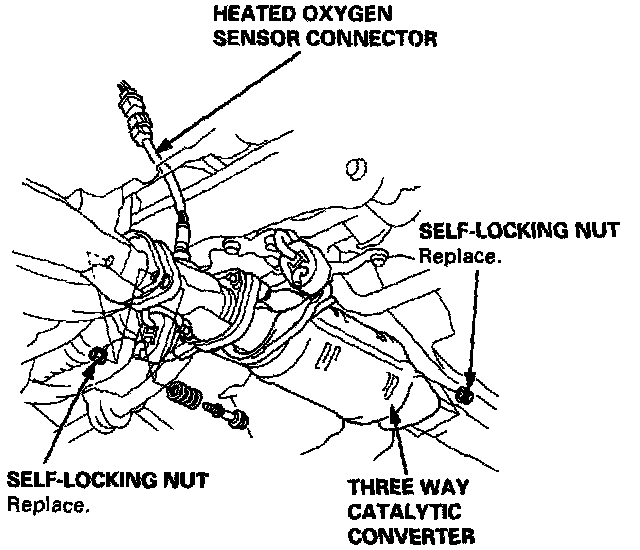 HEATED OXYGEN SENSOR CONNECTOR

SELF-LOCKING NUT
Replace.

SELF-LOCKING NUT
Replace.

THREE WAY CATALYTIC CONVERTER