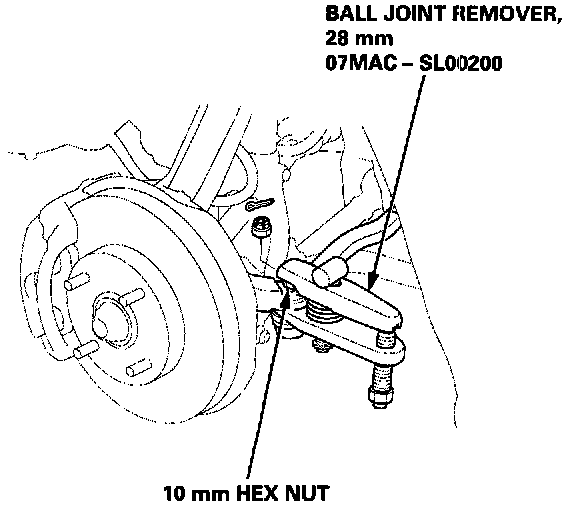 BALL JOINT REMOVER, 28 mm
07MAC – SL00200

10 mm HEX NUT