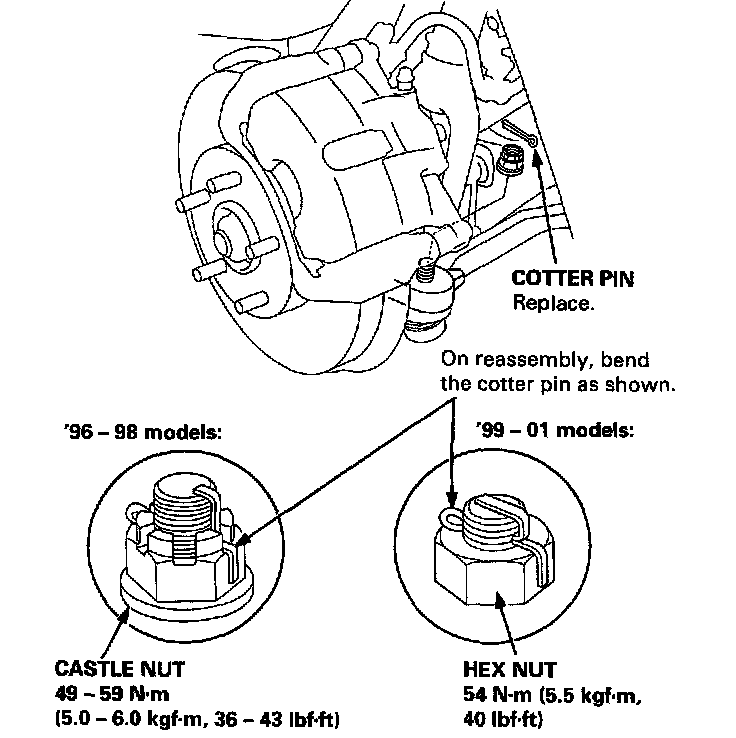 COTTER PIN
Replace.

On reassembly, bend the cotter pin as shown.

'96 – 98 models:

'99 – 01 models:

CASTLE NUT
49 – 59 N·m
(5.0 – 6.0 kgf·m, 36 – 43 lbf·ft)

HEX NUT
54 N·m (5.5 kgf·m, 40 lbf·ft)