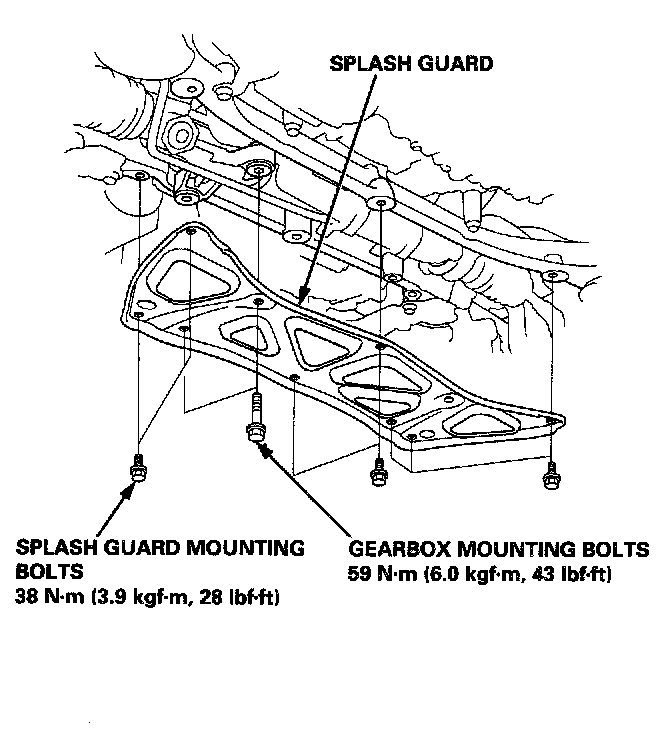 SPLASH GUARD

SPLASH GUARD MOUNTING BOLTS
38 N·m (3.9 kgf·m, 28 lbf·ft)

GEARBOX MOUNTING BOLTS
59 N·m (6.0 kgf·m, 43 lbf·ft)