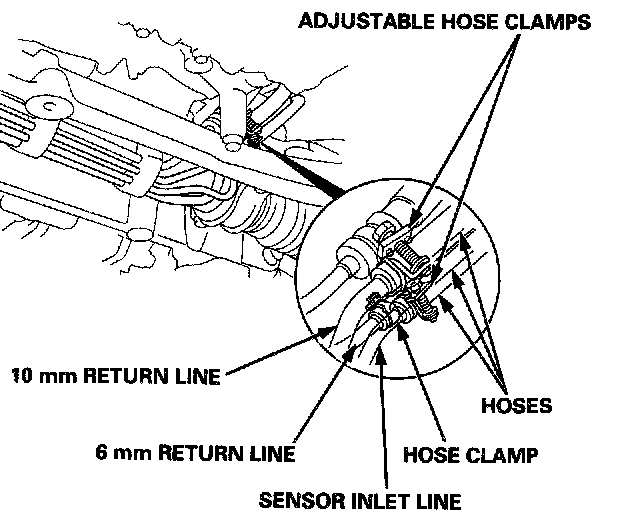 ADJUSTABLE HOSE CLAMPS

10 mm RETURN LINE

HOSES

6 mm RETURN LINE

HOSE CLAMP

SENSOR INLET LINE