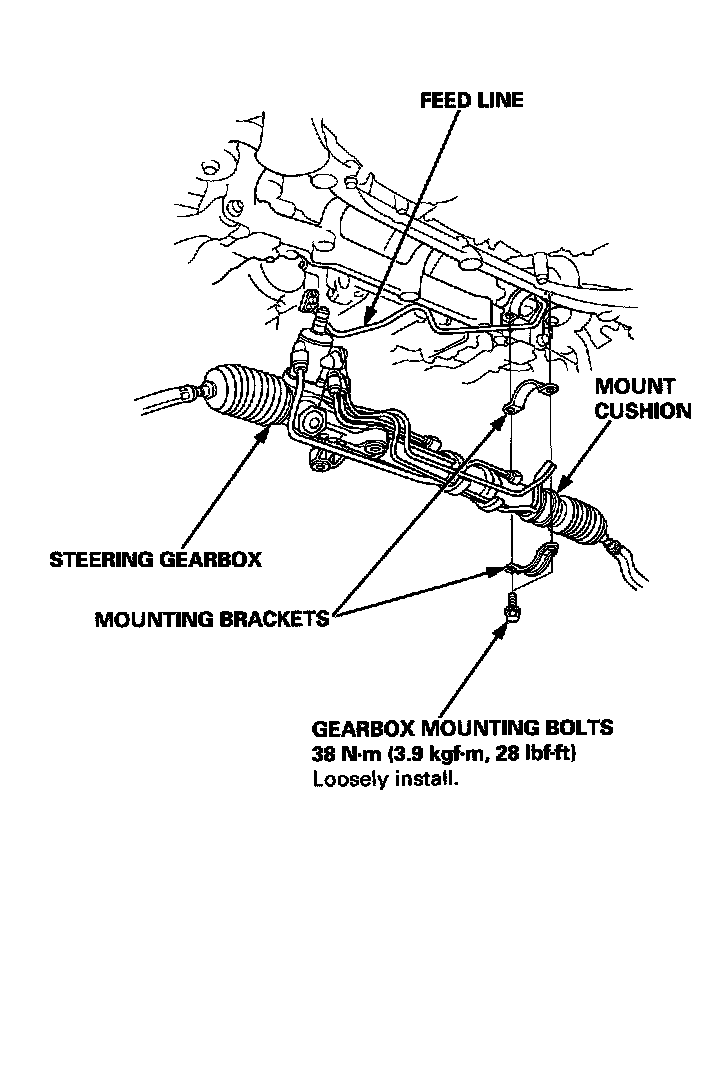 FEED LINE

MOUNT CUSHION

STEERING GEARBOX

MOUNTING BRACKETS

GEARBOX MOUNTING BOLTS
38 N·m (3.9 kgf·m, 28 lbf·ft)
Loosely install.