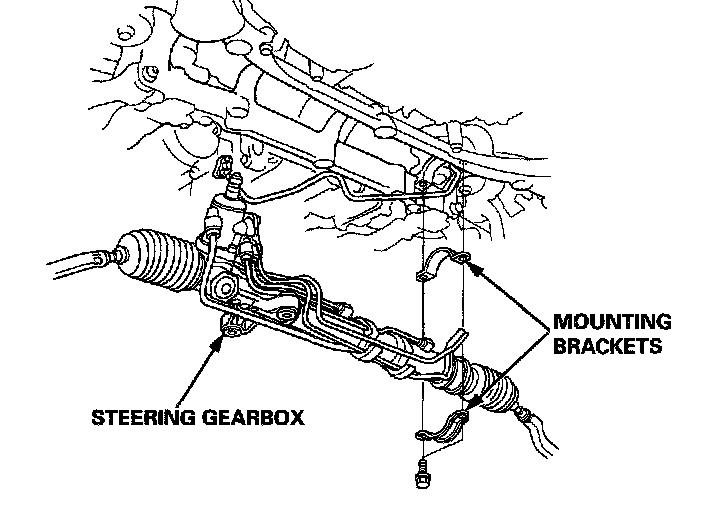 MOUNTING BRACKETS

STEERING GEARBOX