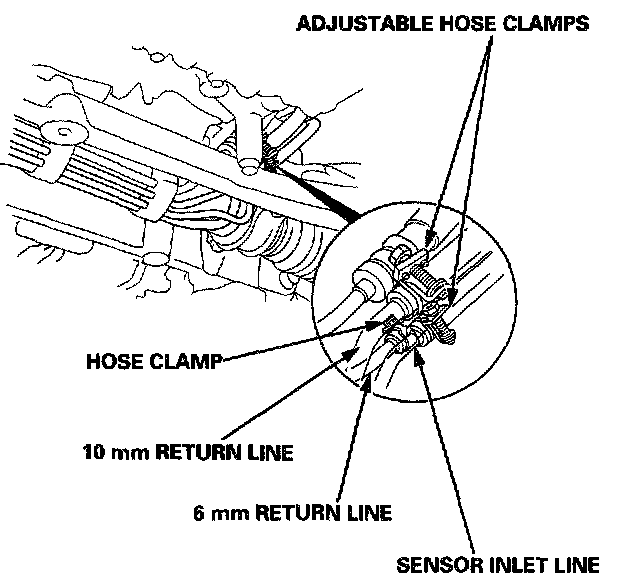 ADJUSTABLE HOSE CLAMPS

HOSE CLAMP

10 mm RETURN LINE

6 mm RETURN LINE

SENSOR INLET LINE