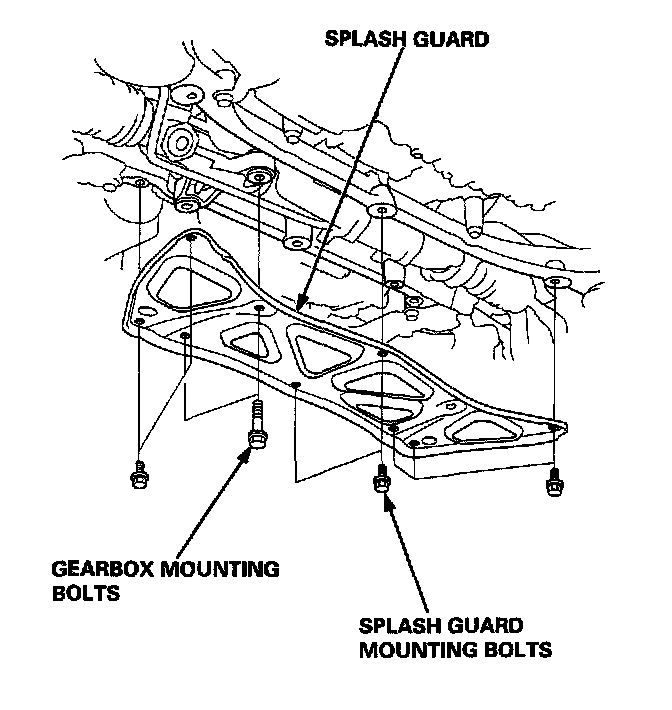 SPLASH GUARD

GEARBOX MOUNTING BOLTS

SPLASH GUARD MOUNTING BOLTS