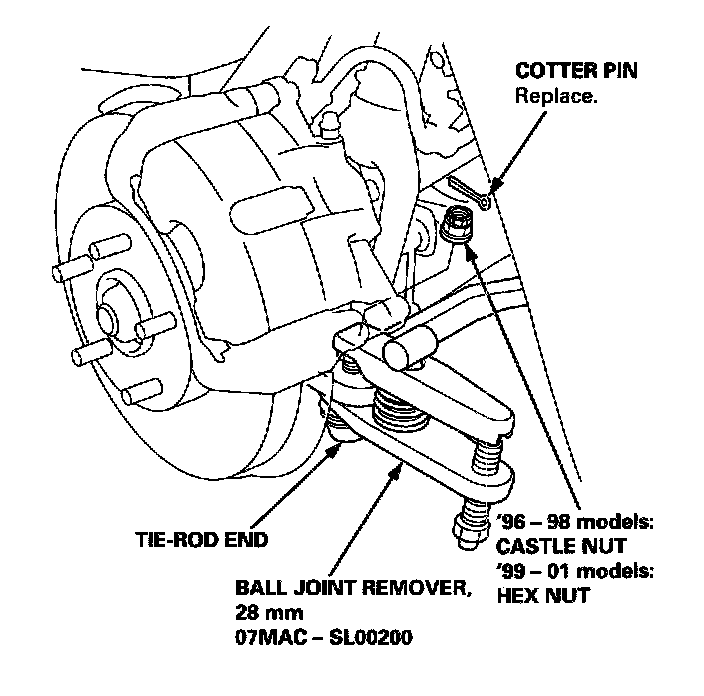 COTTER PIN
Replace.

TIE-ROD END

BALL JOINT REMOVER,
28 mm
07MAC – SL00200

'96 – 98 models:
CASTLE NUT
'99 – 01 models:
HEX NUT