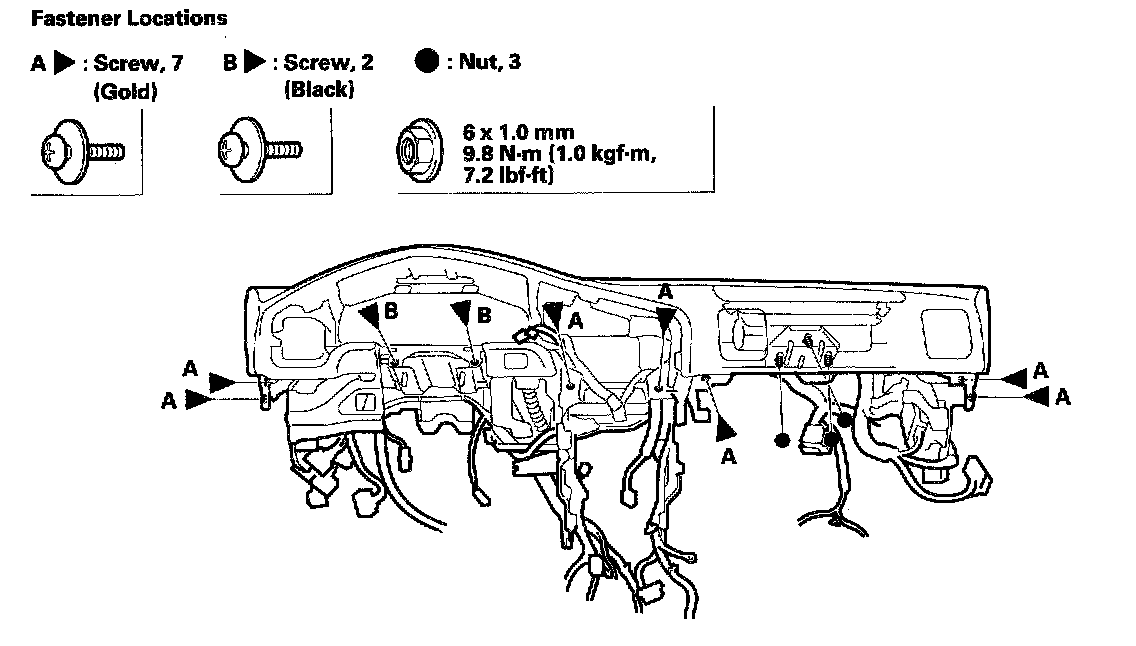 Fastener Locations

A ▶ : Screw, 7 (Gold)

B ▶ : Screw, 2 (Black)

● : Nut, 3

6 x 1.0 mm
9.8 N·m (1.0 kgf·m, 7.2 lbf·ft)

B
B
A
A
A
A
A
A
A