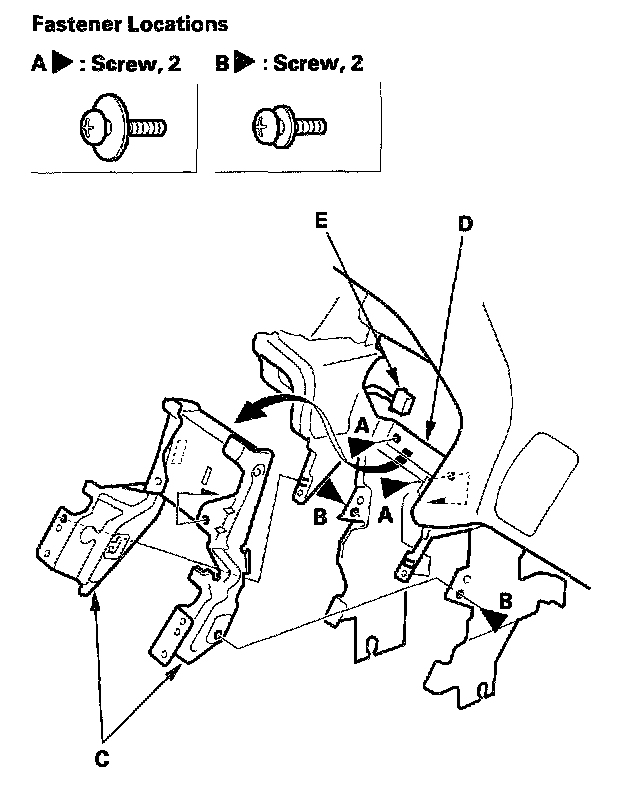 Fastener Locations

A ▶ : Screw, 2   B ▶ : Screw, 2

E
D
A
B
A
B
C