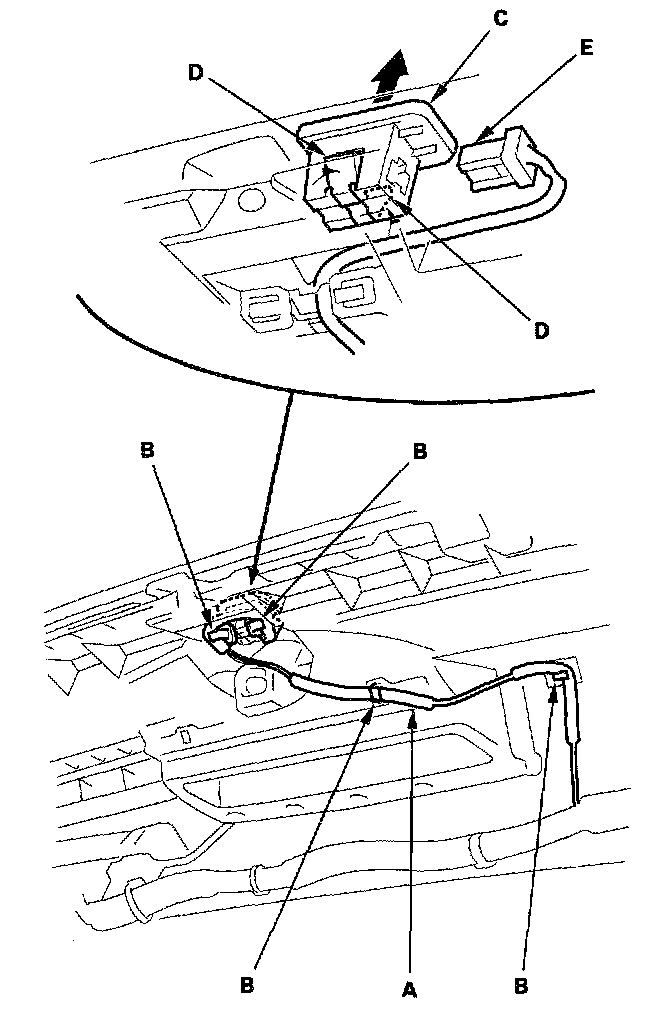 C
E
D
D
B
B
B
A
B