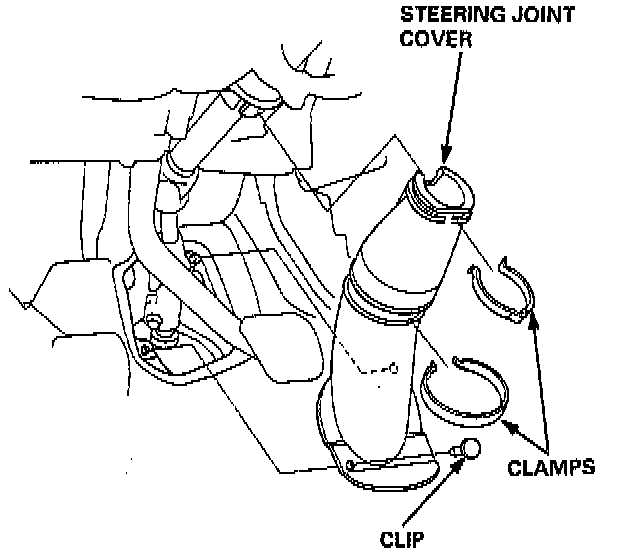 STEERING JOINT COVER

CLAMPS

CLIP