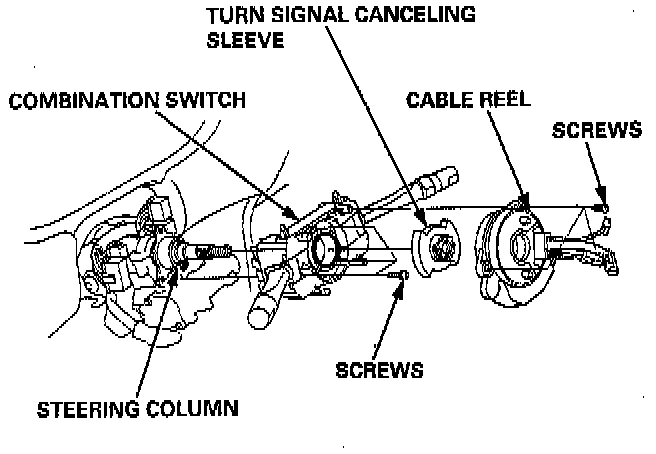 TURN SIGNAL CANCELING SLEEVE

COMBINATION SWITCH

CABLE REEL

SCREWS

SCREWS

STEERING COLUMN