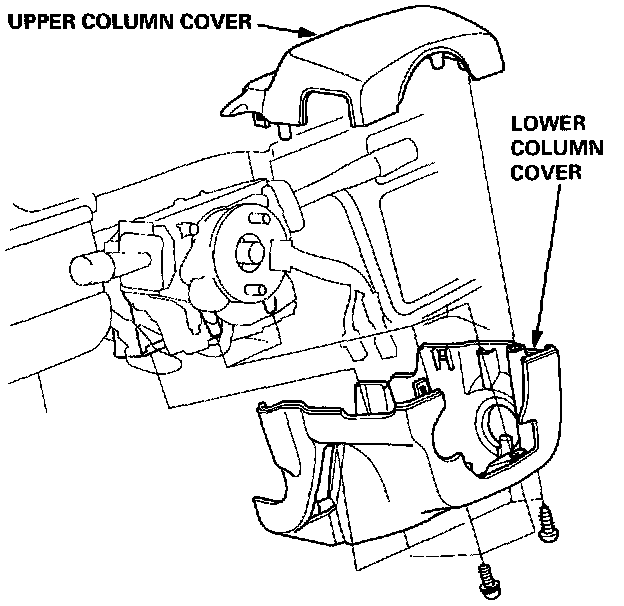 UPPER COLUMN COVER

LOWER COLUMN COVER