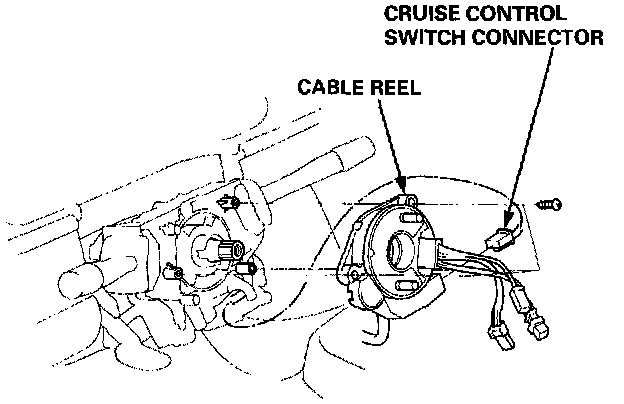 CRUISE CONTROL SWITCH CONNECTOR

CABLE REEL