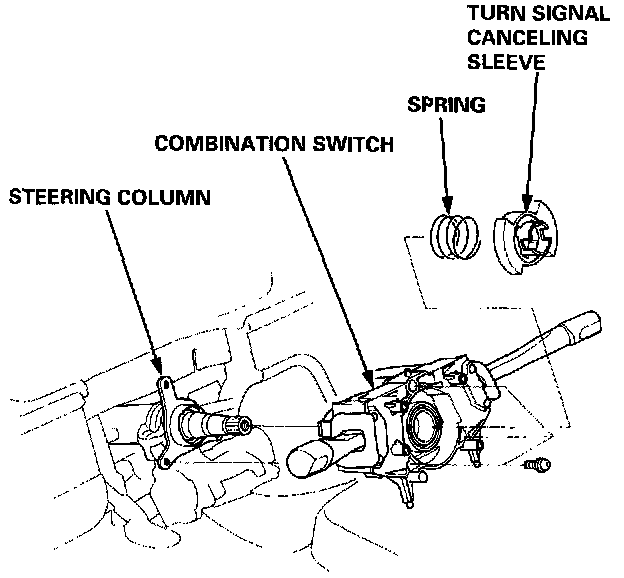 TURN SIGNAL CANCELING SLEEVE

SPRING

COMBINATION SWITCH

STEERING COLUMN